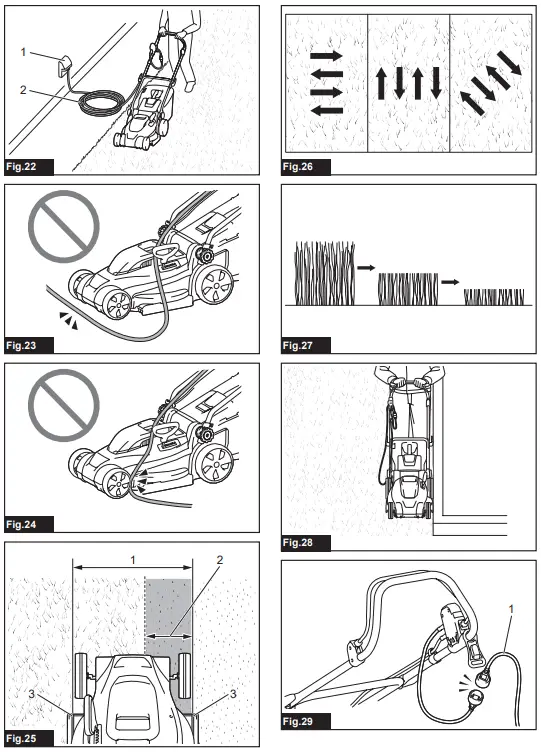 1
2
Fig.22

Fig.23

Fig.24

1
2
3
3
Fig.25

Fig.26

Fig.27

Fig.28

1
Fig.29