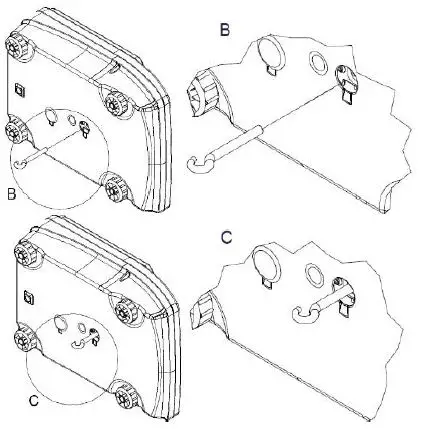 B
B
C
C