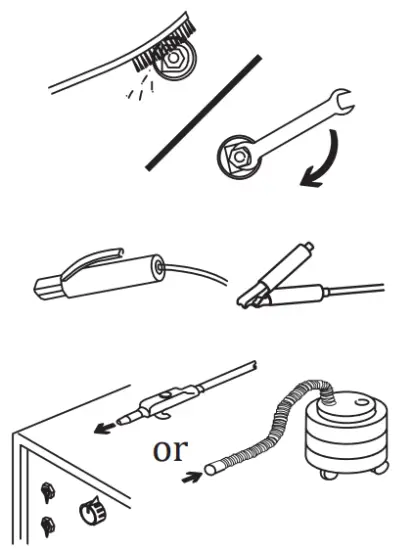 or