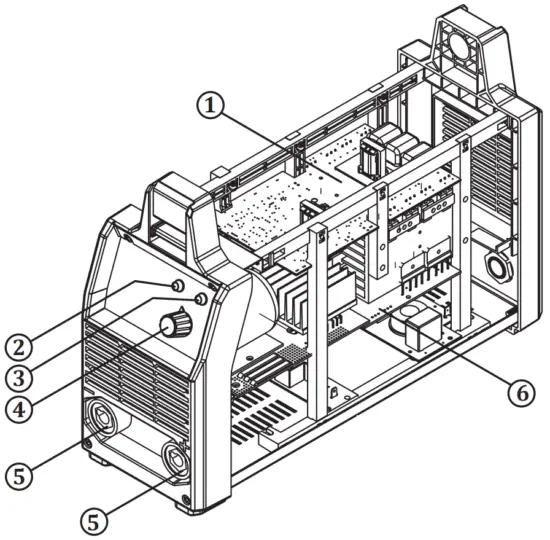 1
2
3
4
5
5
6