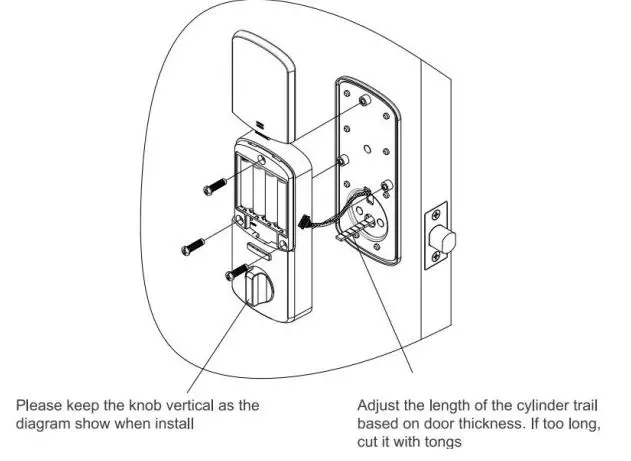 Please keep the knob vertical as the diagram show when install

Adjust the length of the cylinder trail based on door thickness. If too long, cut it with tongs