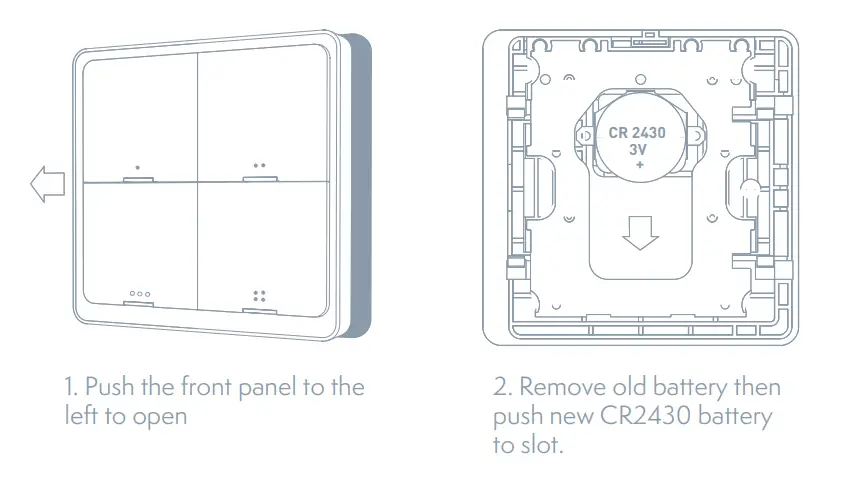 CR 2430
3V
+

1. Push the front panel to the left to open

2. Remove old battery then push new CR2430 battery to slot.