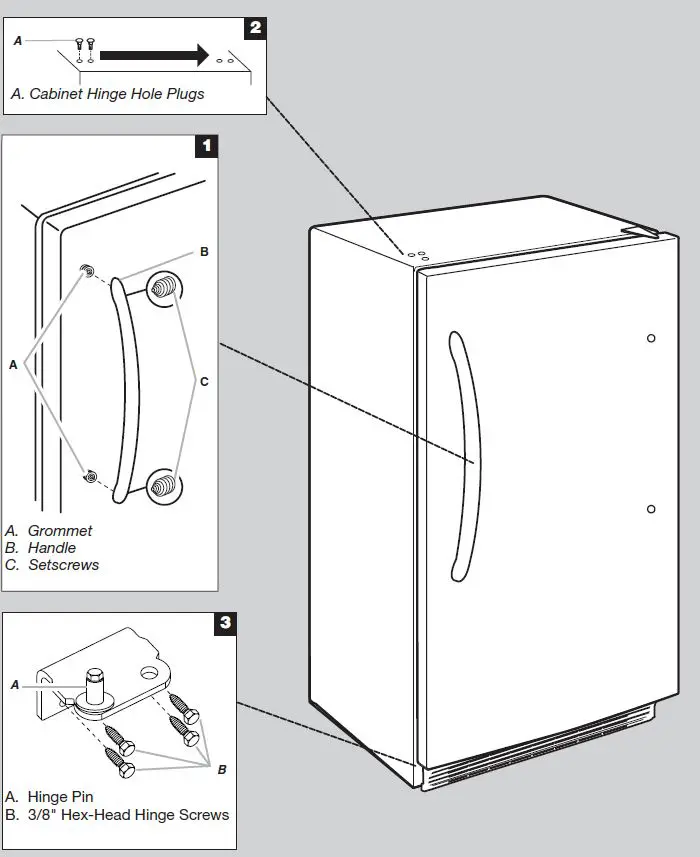 2

A

A. Cabinet Hinge Hole Plugs

1

B

A

C

A. Grommet
B. Handle
C. Setscrews

3

A

B

A. Hinge Pin
B. 3/8" Hex-Head Hinge Screws