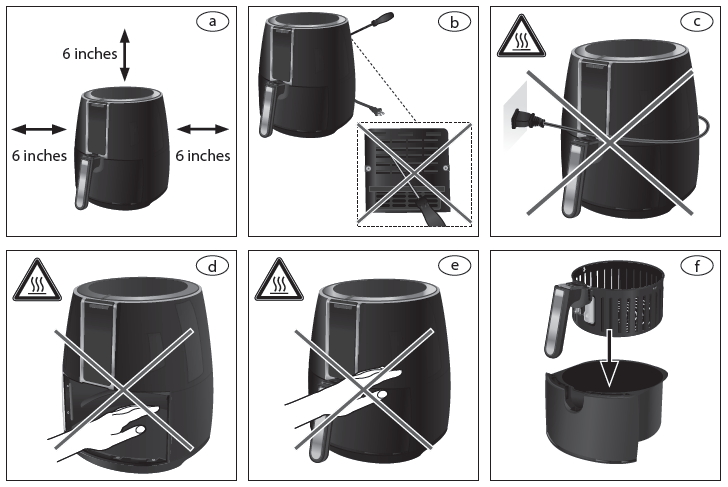 a

6 inches

6 inches

6 inches

b

c

d

e

f