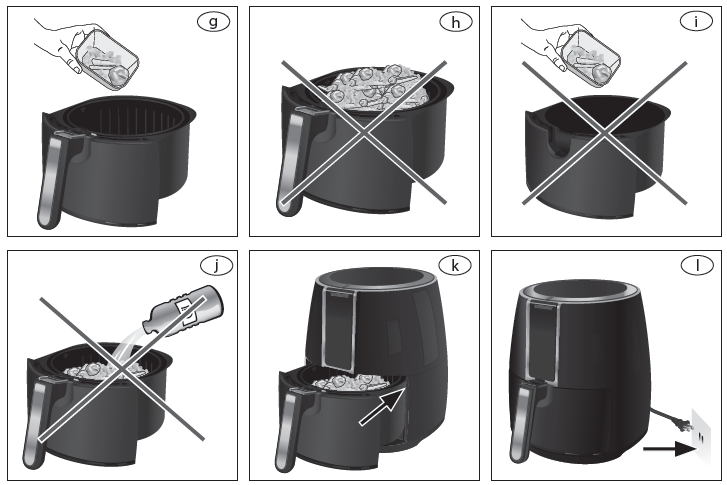 g

h

i

j

k

l