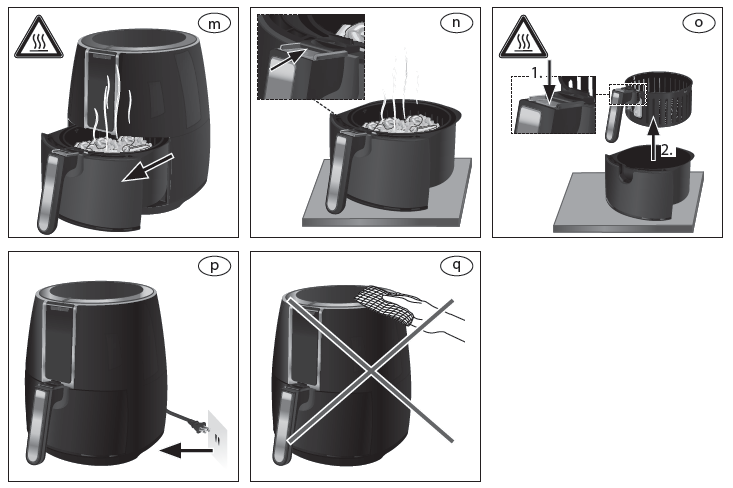 m

n

o

1.

2.

p

q