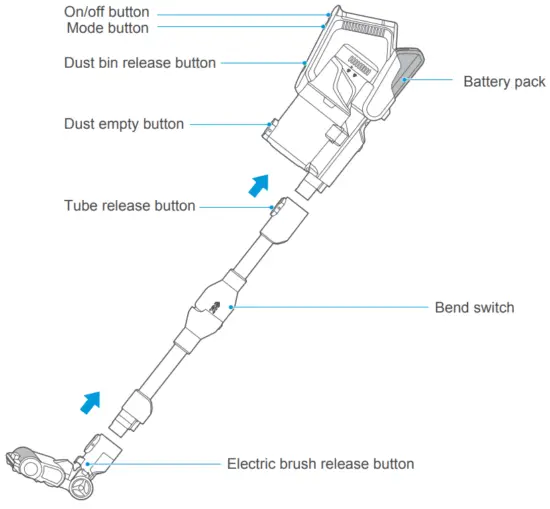 On/off button
Mode button
Dust bin release button
Battery pack
Dust empty button
Tube release button
Bend switch
Electric brush release button