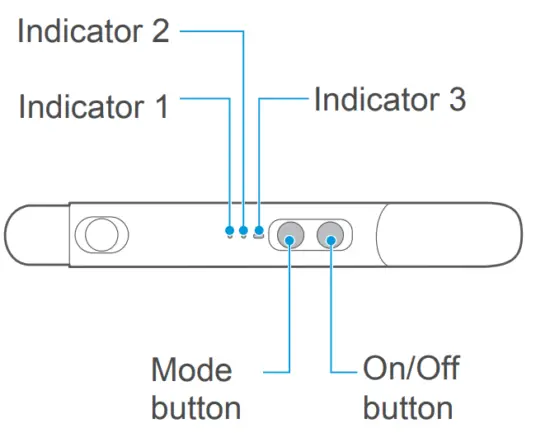 Indicator 2

Indicator 1

Indicator 3

Mode button

On/Off button