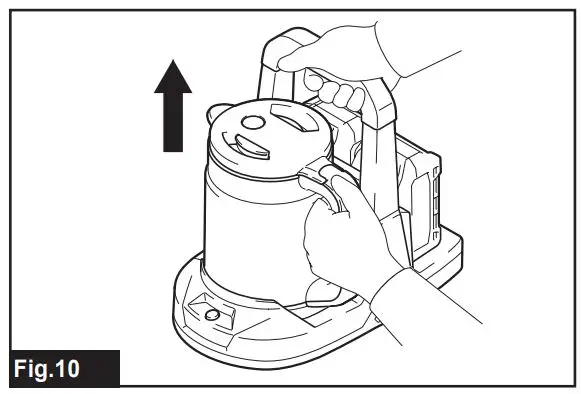 Fig.10