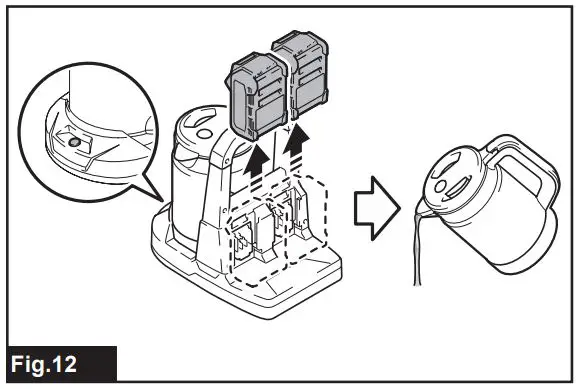 Fig.12