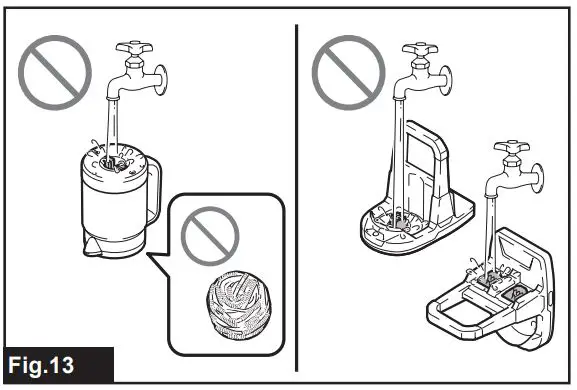 Fig.13