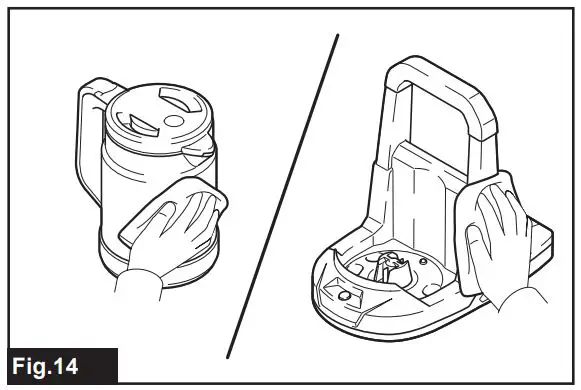 Fig.14