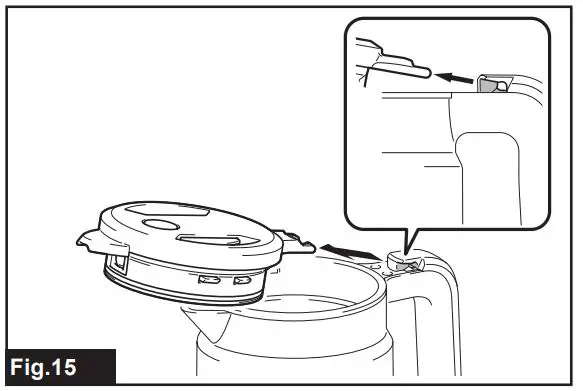 Fig.15