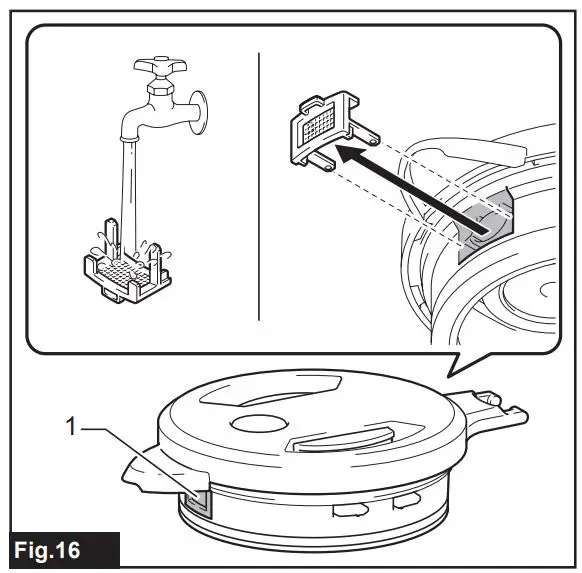 1

Fig.16