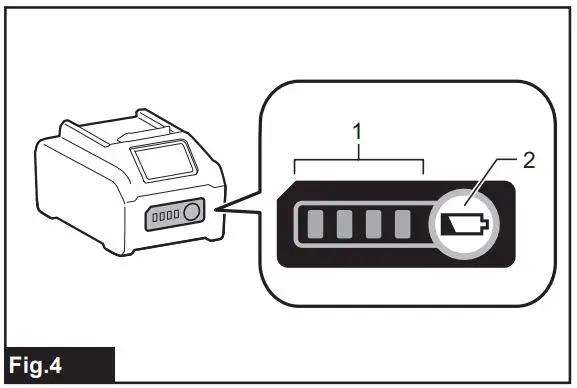 1
2
Fig.4