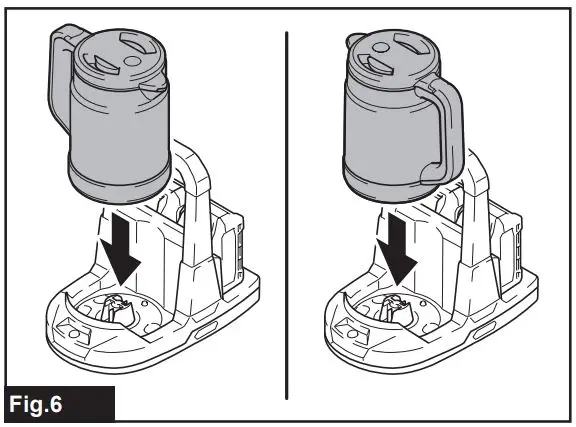 Fig.6