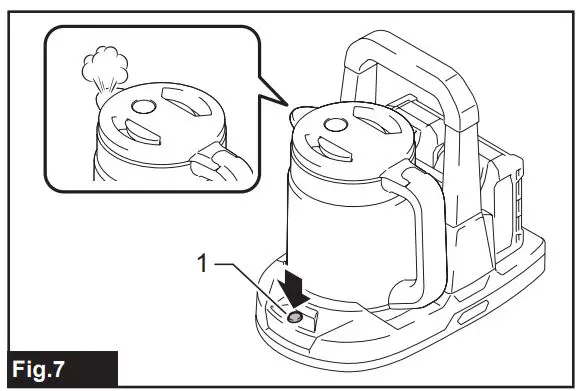 1

Fig.7