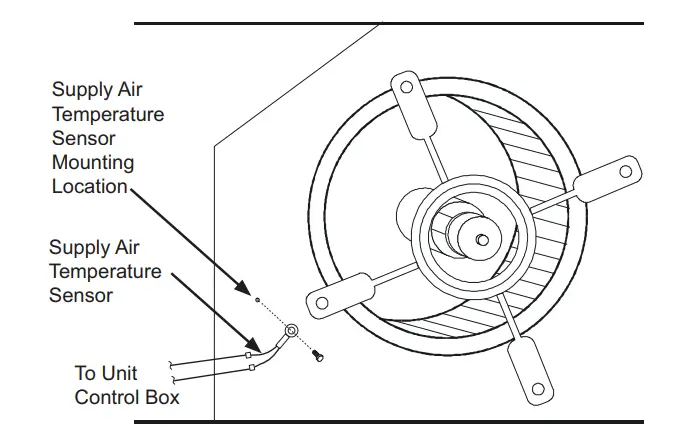 Supply Air Temperature Sensor Mounting Location

Supply Air Temperature Sensor

To Unit Control Box