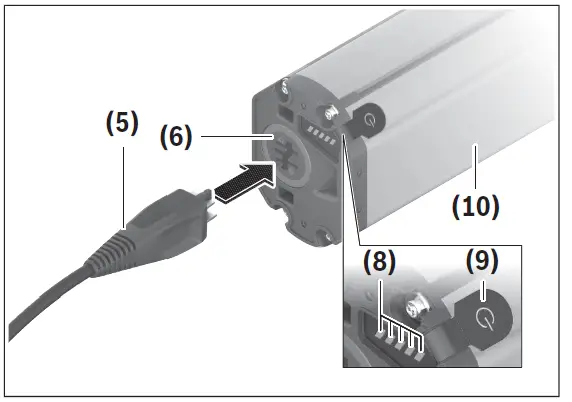 (5)
(6)
(10)
(8)
(9)