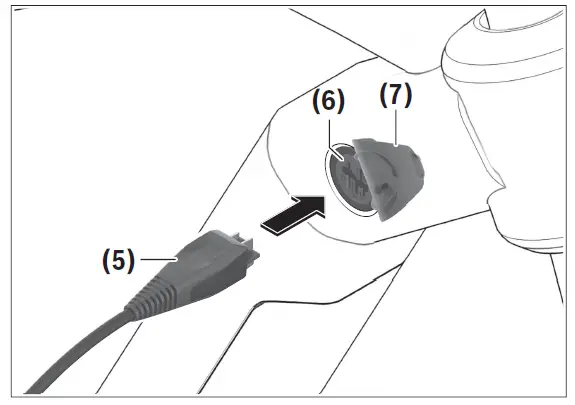 (6)
(7)
(5)