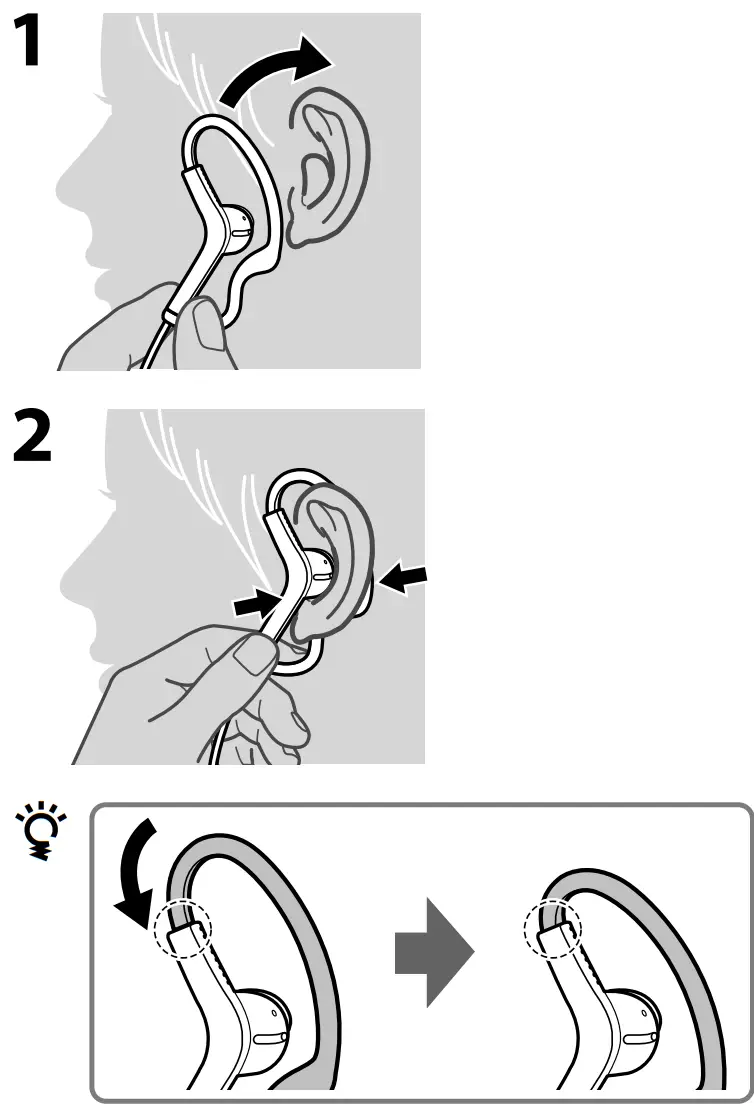 1

2