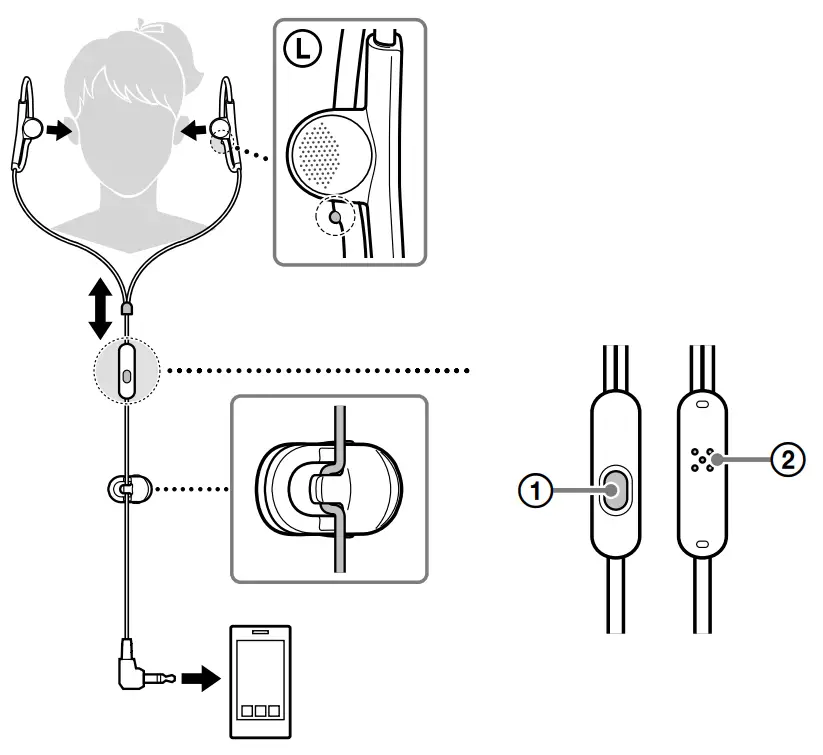 L

1

2