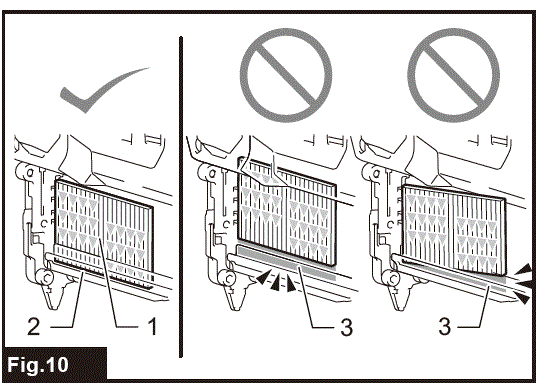 2
1
3
3
Fig.10