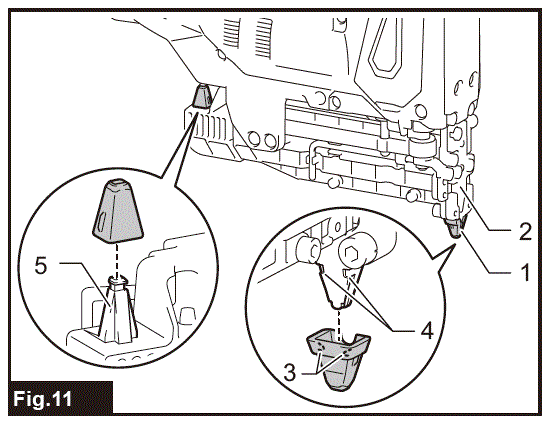 2
1
5
4
3
Fig.11