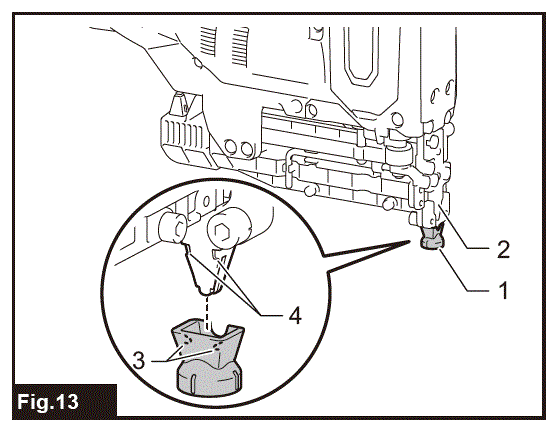 2
1
4
3
Fig.13