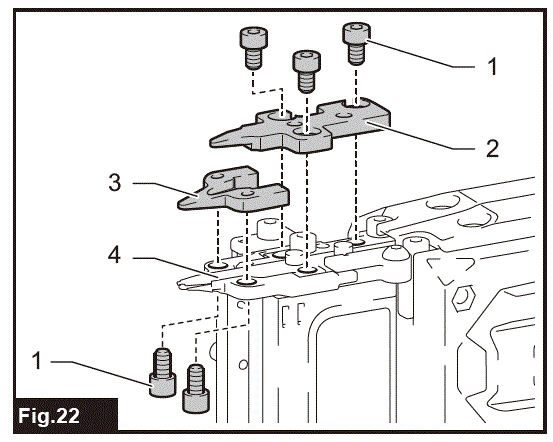 1
2
3
4
1
Fig.22