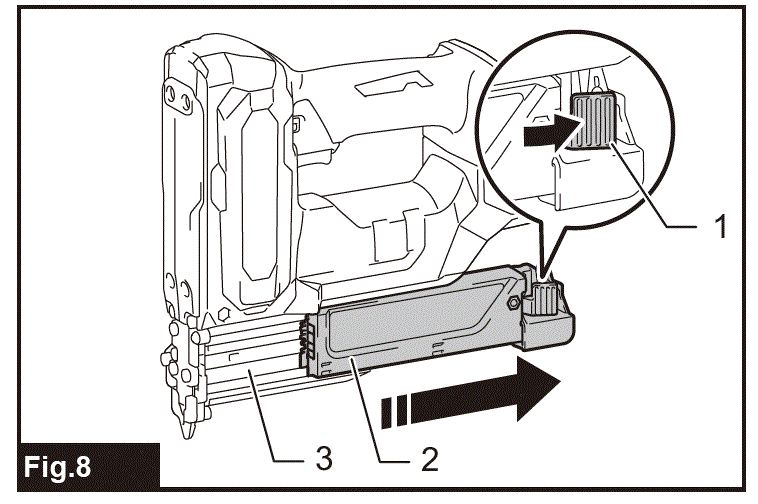 1

3

2

Fig.8