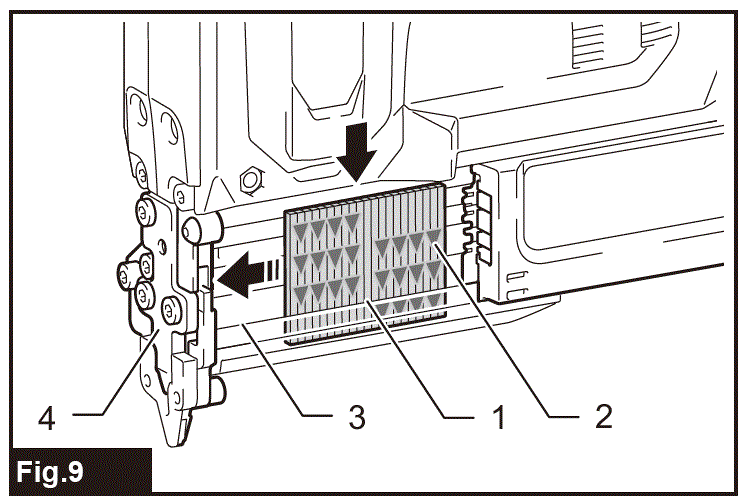 4
3
1
2
Fig.9