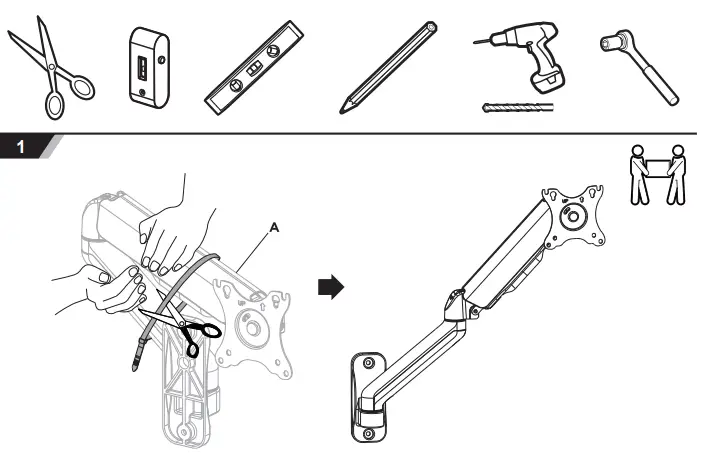 1

A