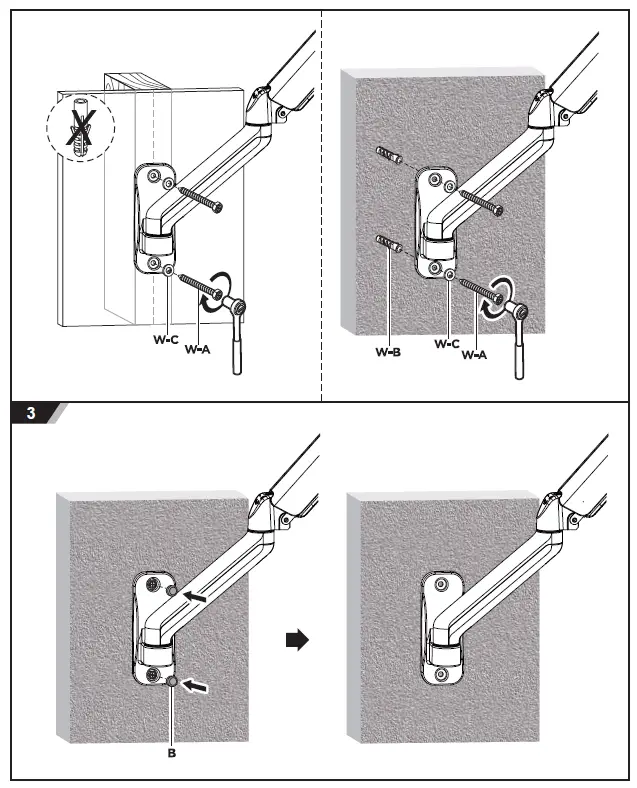 W-C
W-A

W-B
W-C
W-A

3

B