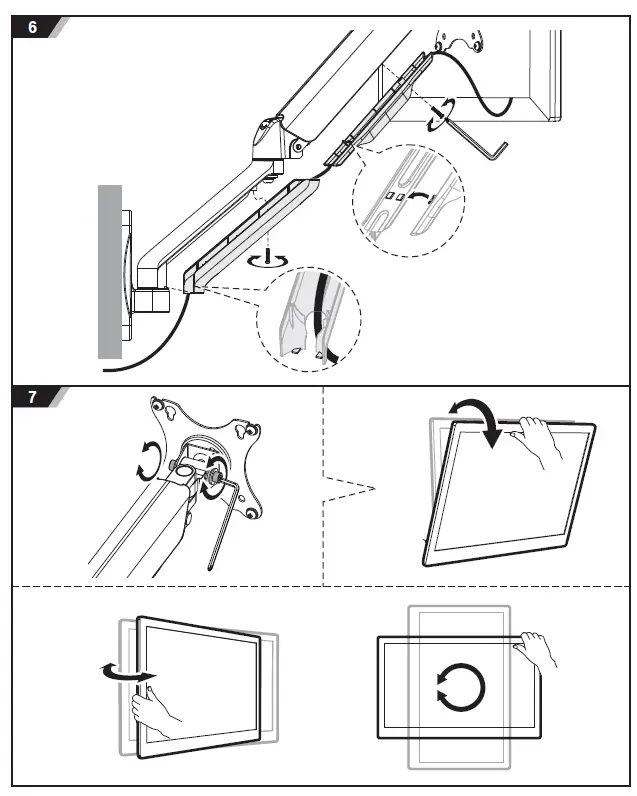 6

7