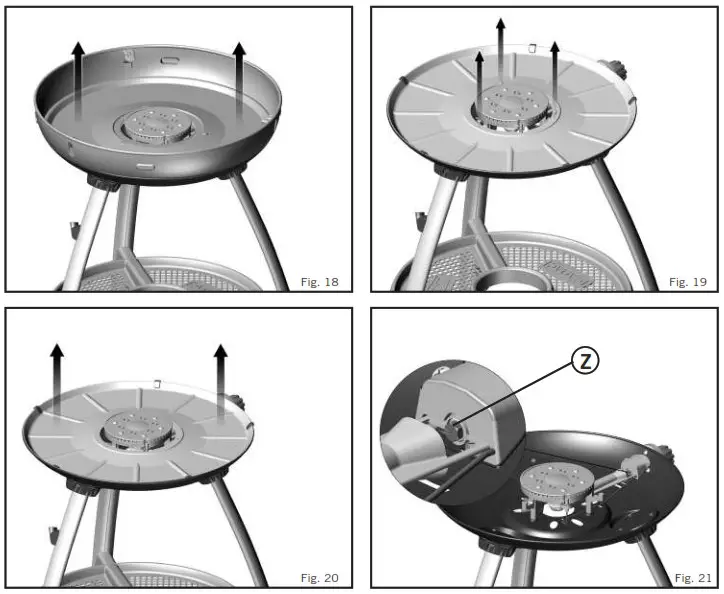 Fig. 18

Fig. 19

Fig. 20

Z

Fig. 21