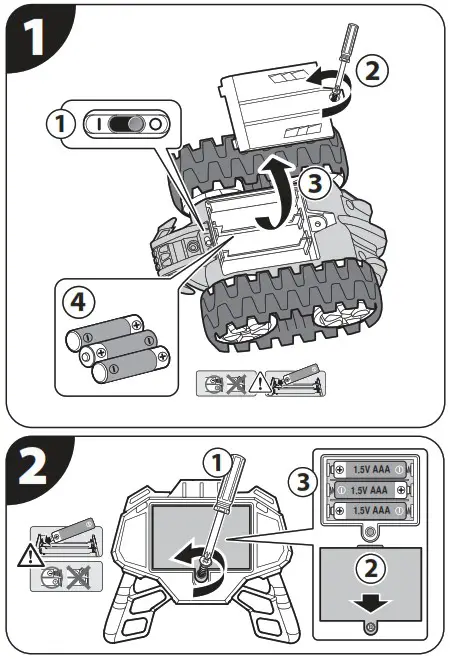 1

1

I O

2

3

4

2

1

3

1,5V AAA

1,5V AAA

1,5V AAA

2