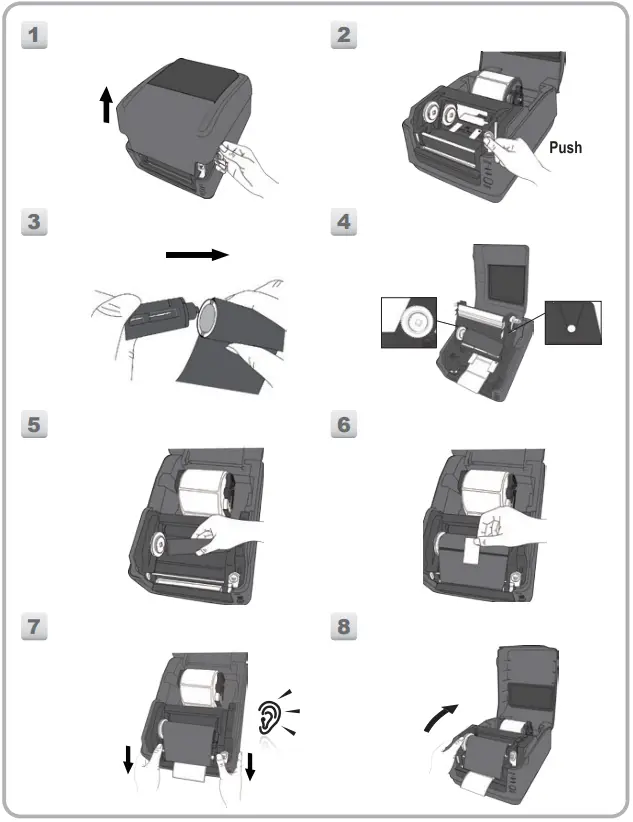 1

2

Push

3

4

5

6

7

8