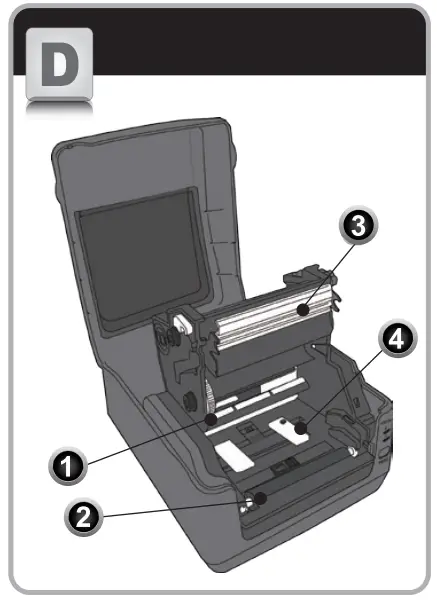 D

3

4

1

2