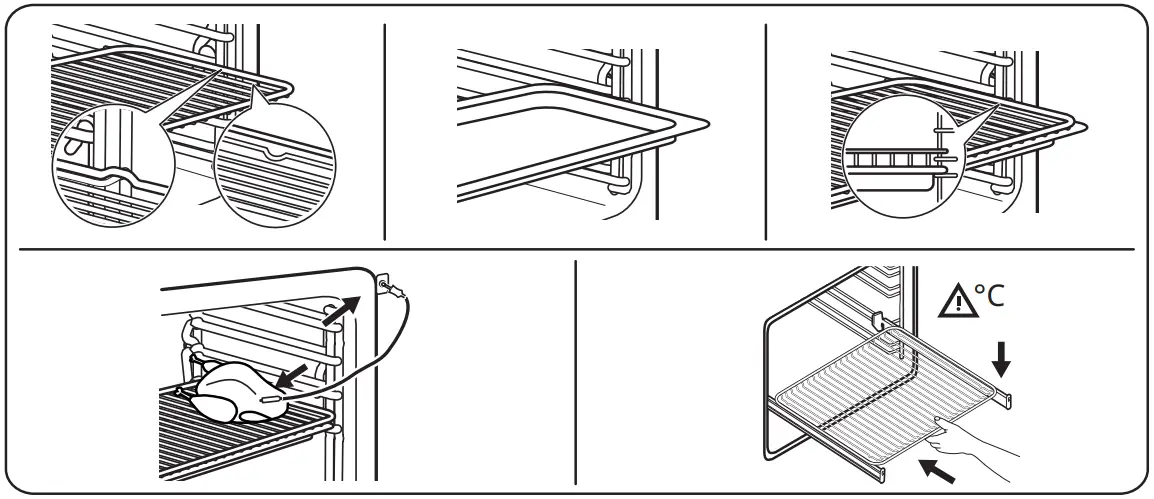 °C