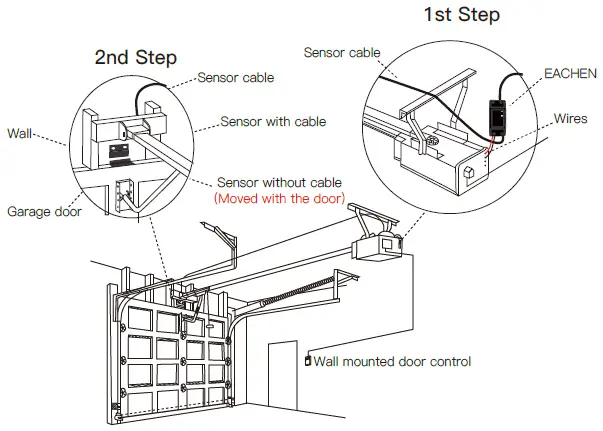 1st Step

Sensor cable

EACHEN

Wires

2nd Step

Sensor cable

Sensor with cable

Wall

Sensor without cable
(Moved with the door)

Garage door

Wall mounted door control