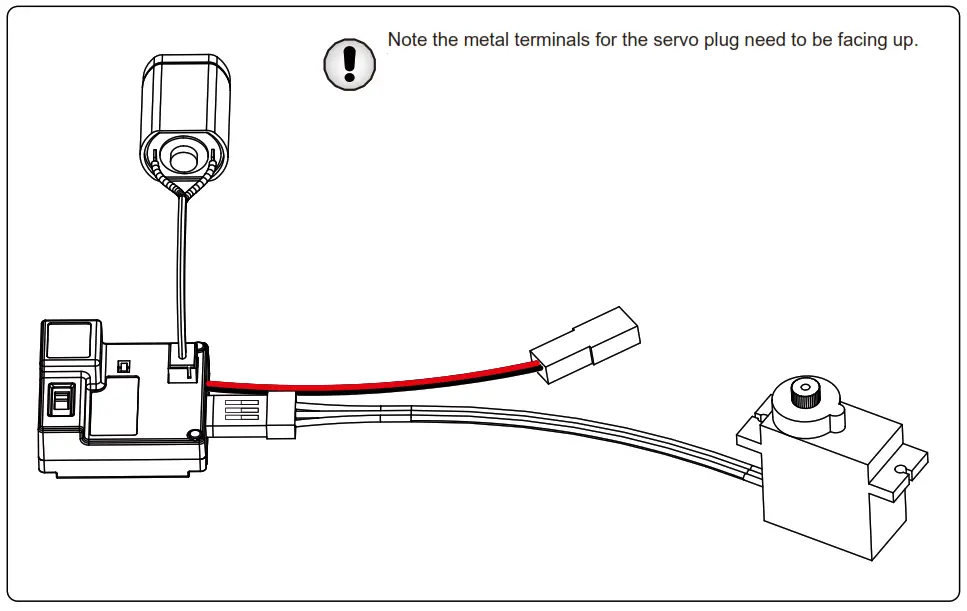 Note the metal terminals for the servo plug need to be facing up.