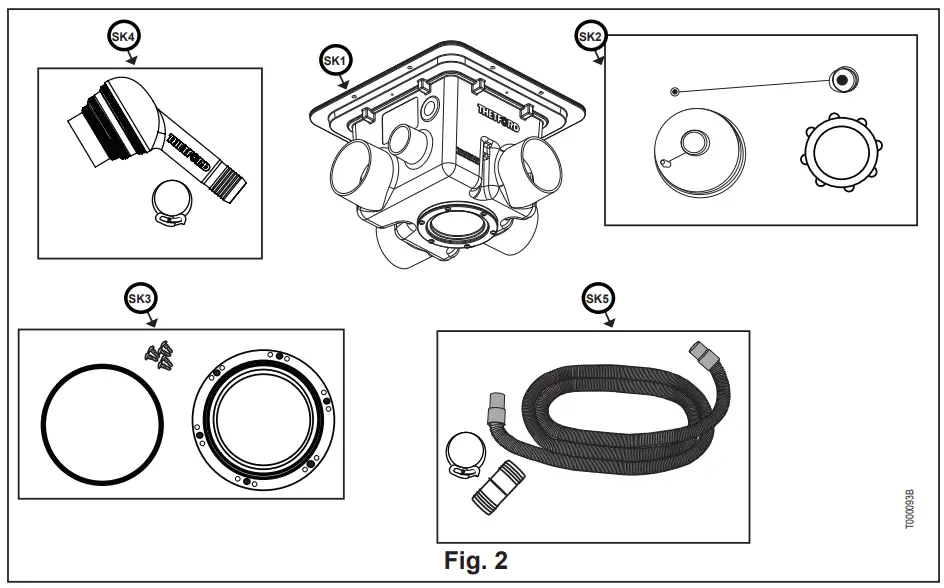 SK4

THETFORD

SK1

THETFORD

SK2

SK3

SK5

T000093B

Fig. 2