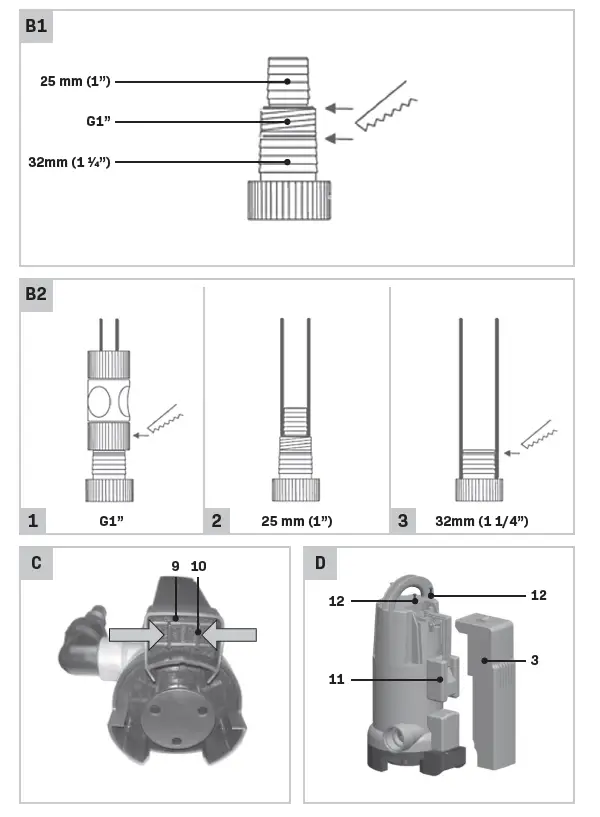 B1

25 mm (1")

G1"

32mm (1 ¼")

B2

1 G1"

2 25 mm (1")

3 32mm (1 1/4")

C

9 10

D

12

12

11

3