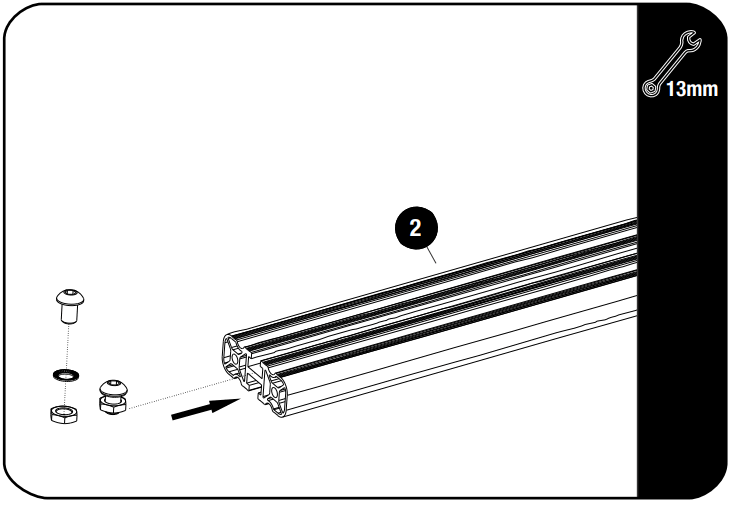 13mm

2