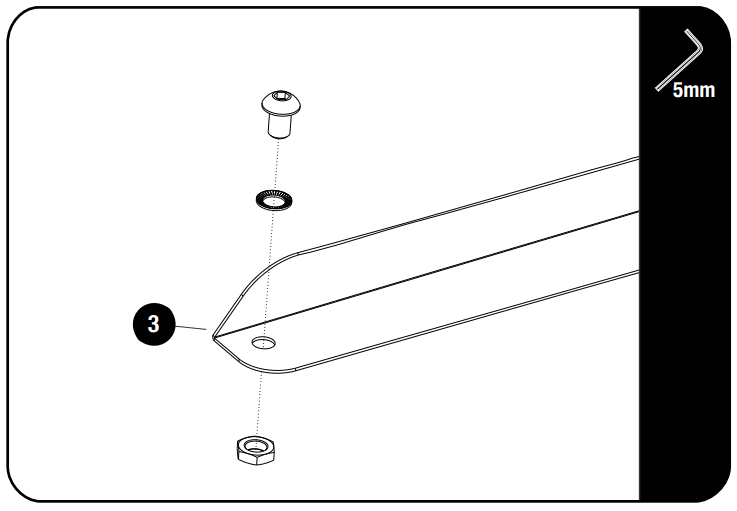 5mm

3