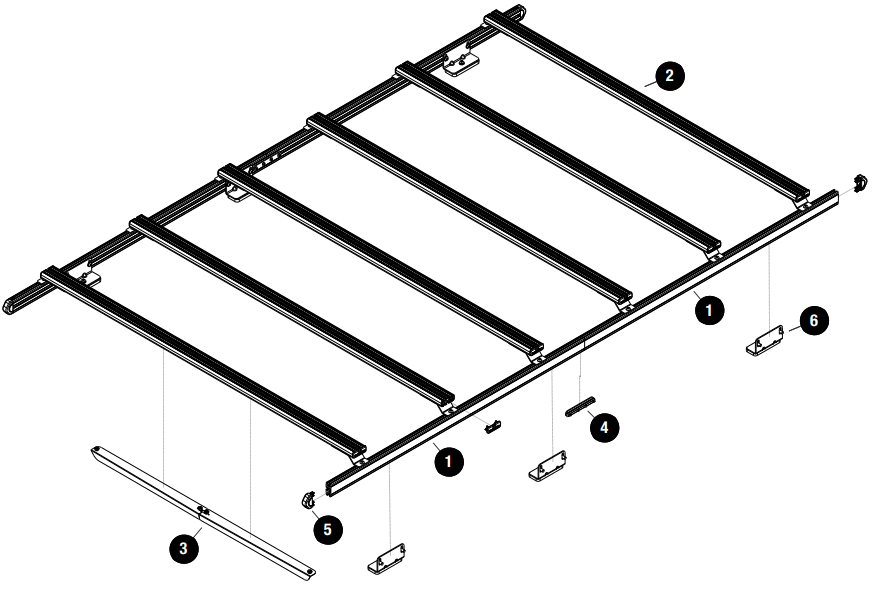 2
1
6
4
1
5
3