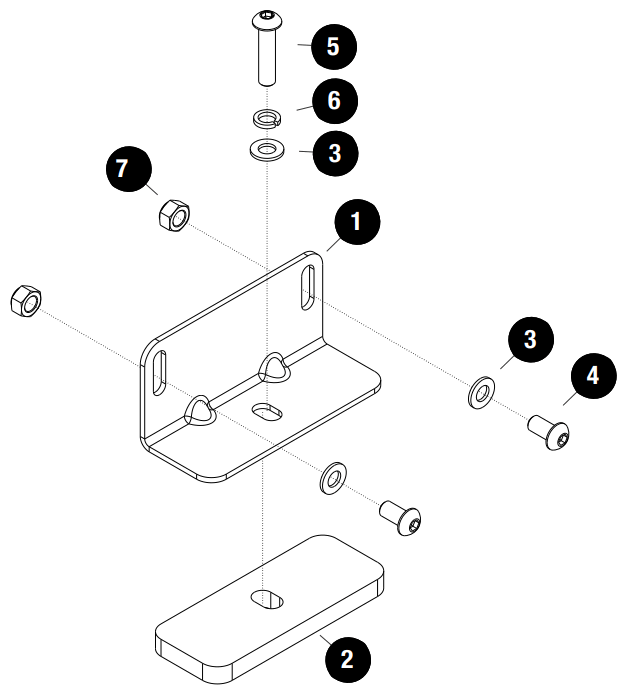 5
6
3
7
1
3
4
2