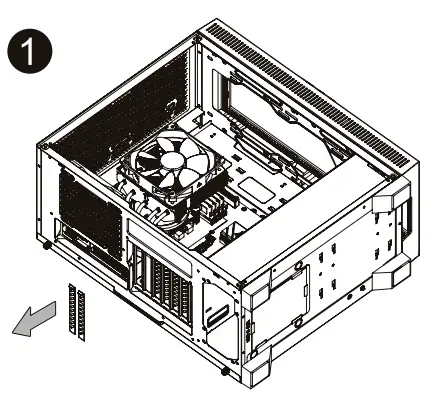 1