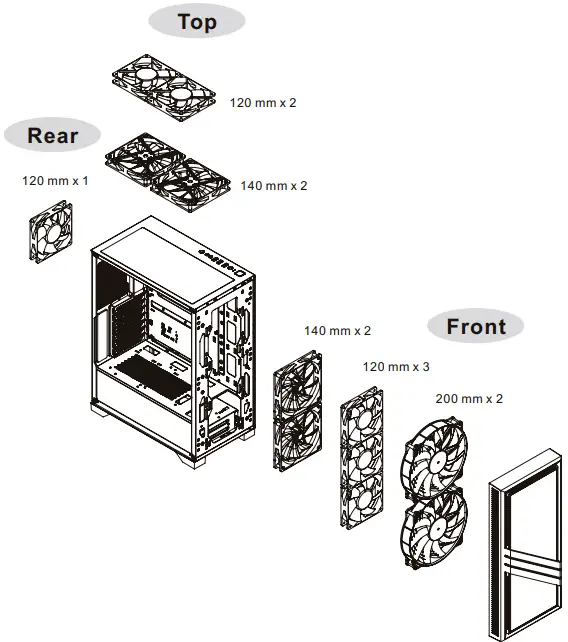 Top

120 mm x 2

Rear

120 mm x 1

140 mm x 2

140 mm x 2

Front

120 mm x 3

200 mm x 2